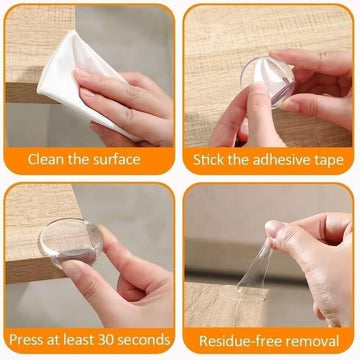 Clean the surface

Stick the adhesive tape

Press at least 30 seconds

Residue-free removal